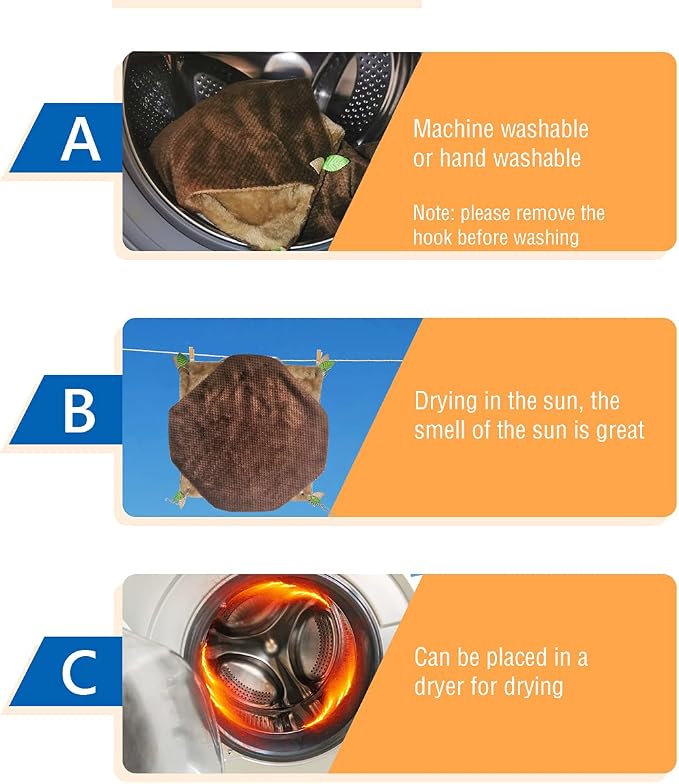 A

Machine washable or hand washable

Note: please remove the hook before washing

B

Drying in the sun, the smell of the sun is great

C

Can be placed in a dryer for drying