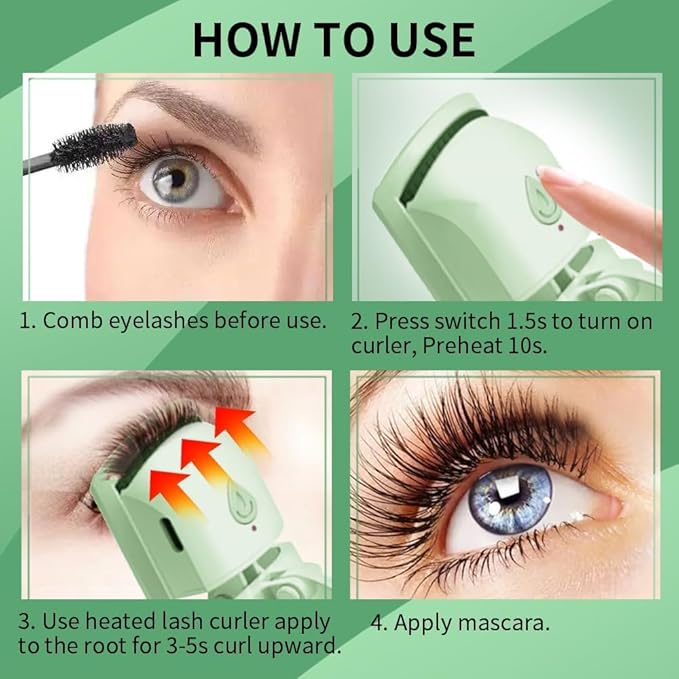 HOW TO USE

1. Comb eyelashes before use.

2. Press switch 1.5s to turn on curler, Preheat 10s.

3. Use heated lash curler apply to the root for 3-5s curl upward.

4. Apply mascara.