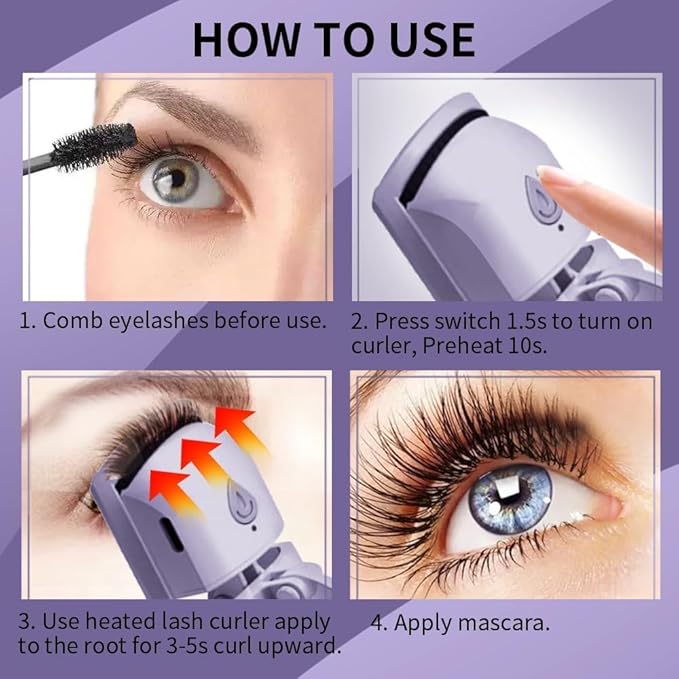 HOW TO USE

1. Comb eyelashes before use.

2. Press switch 1.5s to turn on curler, Preheat 10s.

3. Use heated lash curler apply to the root for 3-5s curl upward.

4. Apply mascara.