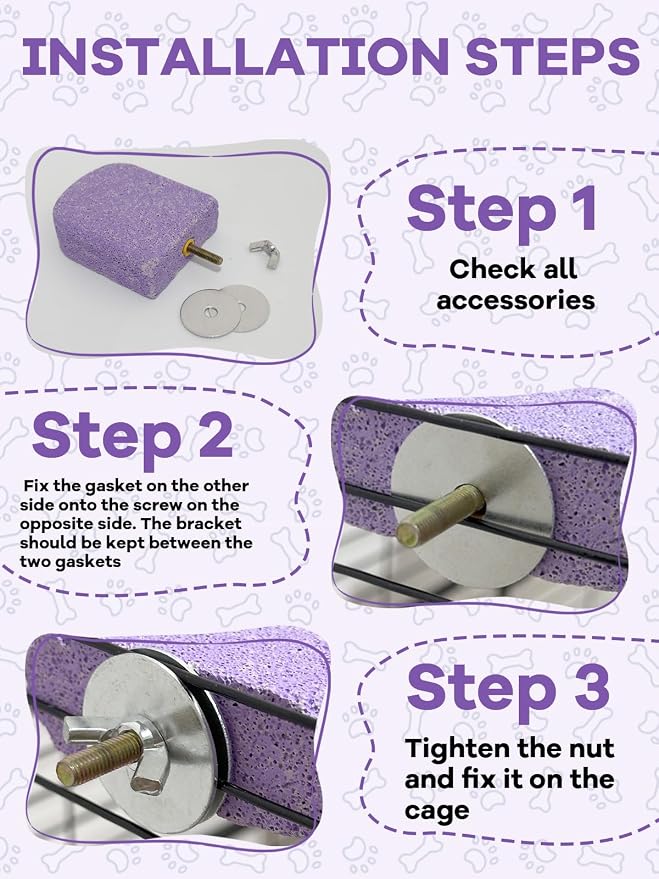 INSTALLATION STEPS

Step 1

Check all accessories

Step 2

Fix the gasket on the other side onto the screw on the opposite side. The bracket should be kept between the two gaskets

Step 3

Tighten the nut and fix it on the cage