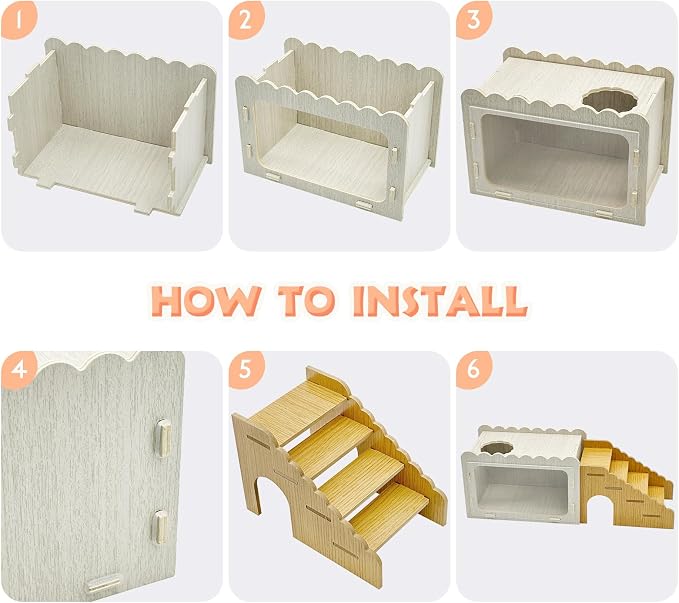 1

2

3

HOW TO INSTALL

4

5

6