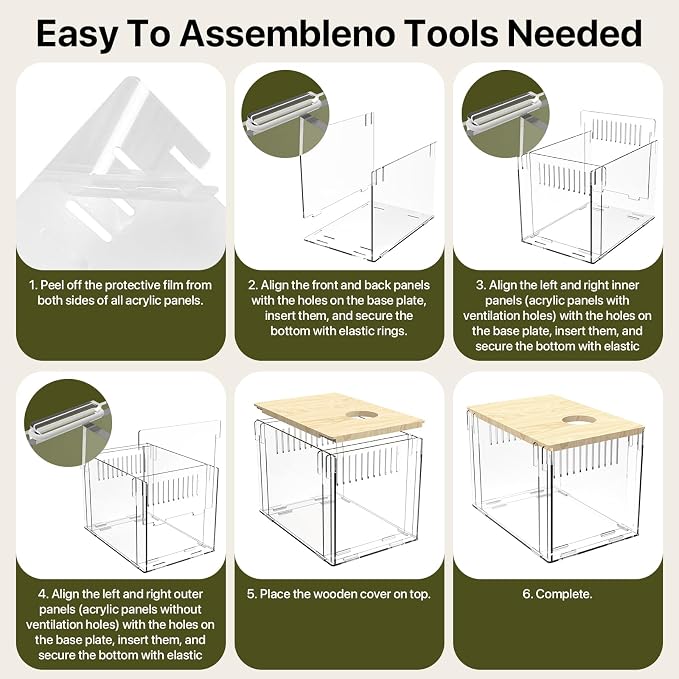 Easy To Assembleno Tools Needed

1. Peel off the protective film from both sides of all acrylic panels.

2. Align the front and back panels with the holes on the base plate, insert them, and secure the bottom with elastic rings.

3. Align the left and right inner panels (acrylic panels with ventilation holes) with the holes on the base plate, insert them, and secure the bottom with elastic

4. Align the left and right outer panels (acrylic panels without ventilation holes) with the holes on the base plate, insert them, and secure the bottom with elastic

5. Place the wooden cover on top.

6. Complete.