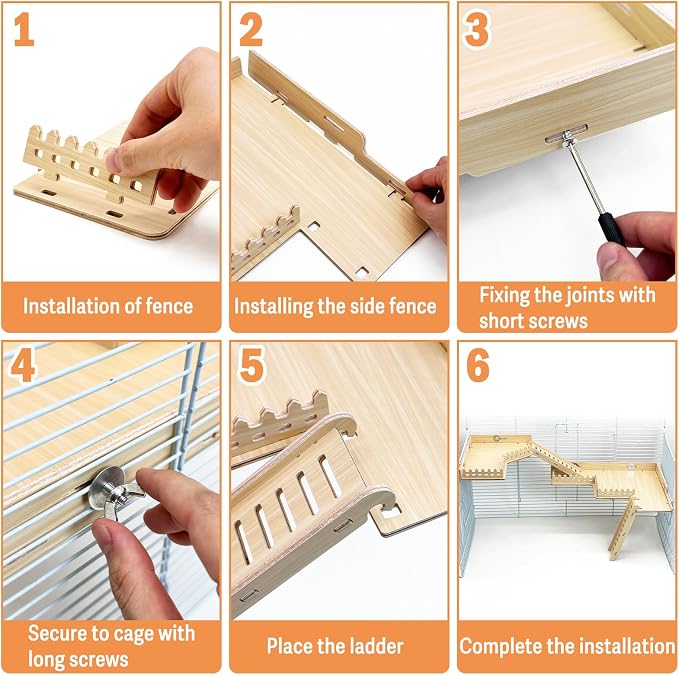 1

Installation of fence

2

Installing the side fence

3

Fixing the joints with short screws

4

Secure to cage with long screws

5

Place the ladder

6

Complete the installation