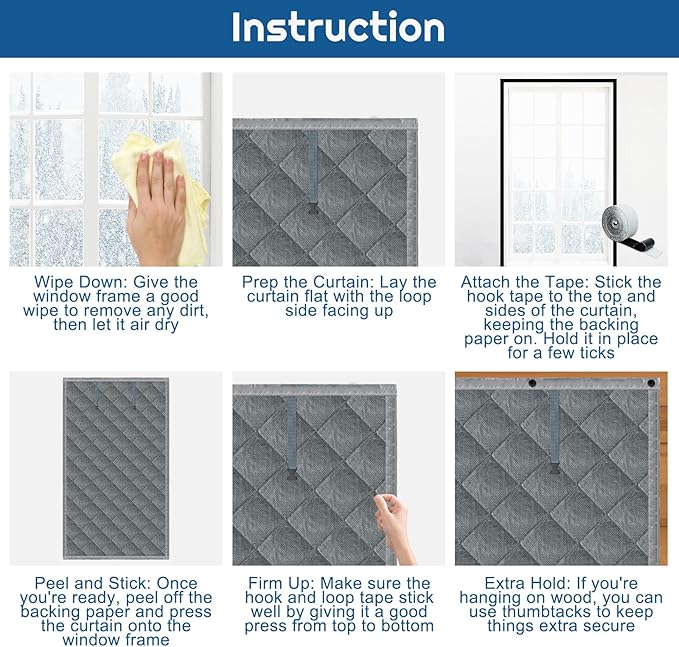 Instruction

Wipe Down: Give the window frame a good wipe to remove any dirt, then let it air dry

Prep the Curtain: Lay the curtain flat with the loop side facing up

Attach the Tape: Stick the hook tape to the top and sides of the curtain, keeping the backing paper on. Hold it in place for a few ticks

Peel and Stick: Once you're ready, peel off the backing paper and press the curtain onto the window frame

Firm Up: Make sure the hook and loop tape stick well by giving it a good press from top to bottom

Extra Hold: If you're hanging on wood, you can use thumbtacks to keep things extra secure