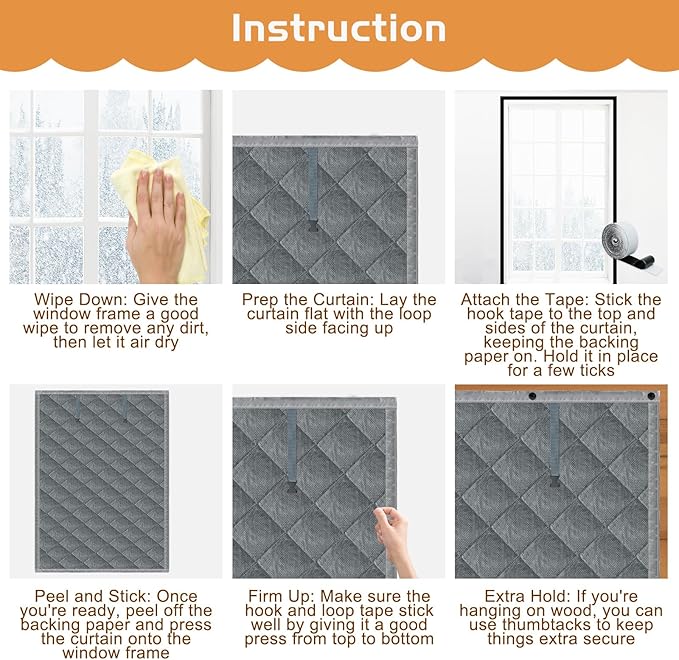 Instruction

Wipe Down: Give the window frame a good wipe to remove any dirt, then let it air dry

Prep the Curtain: Lay the curtain flat with the loop side facing up

Attach the Tape: Stick the hook tape to the top and sides of the curtain, keeping the backing paper on. Hold it in place for a few ticks

Peel and Stick: Once you're ready, peel off the backing paper and press the curtain onto the window frame

Firm Up: Make sure the hook and loop tape stick well by giving it a good press from top to bottom

Extra Hold: If you're hanging on wood, you can use thumbtacks to keep things extra secure