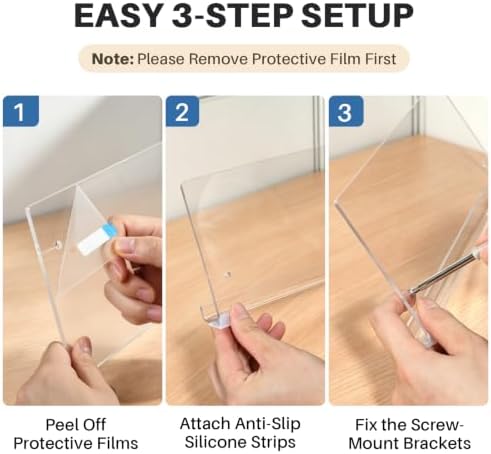 EASY 3-STEP SETUP

Note: Please Remove Protective Film First

1

2

3

Peel Off Protective Films

Attach Anti-Slip Silicone Strips

Fix the Screw-Mount Brackets