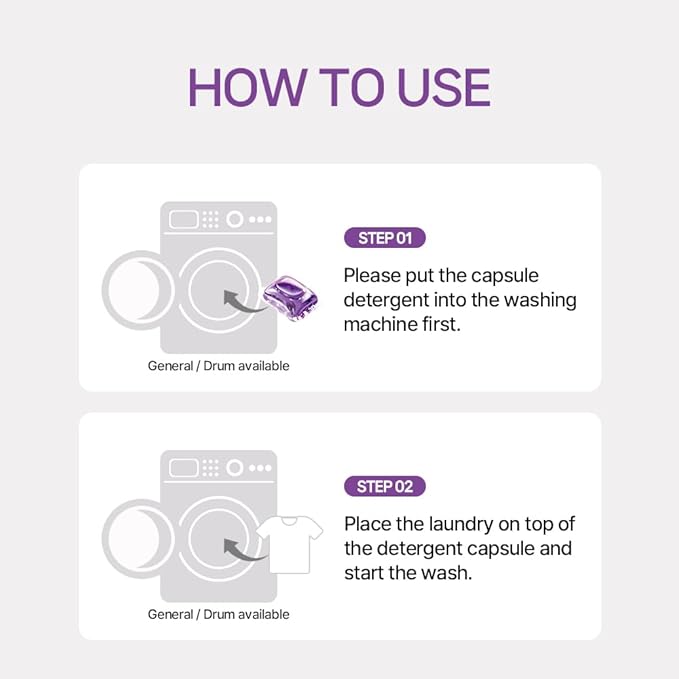 HOW TO USE

General / Drum available

STEP 01

Please put the capsule detergent into the washing machine first.

General / Drum available

STEP 02

Place the laundry on top of the detergent capsule and start the wash.