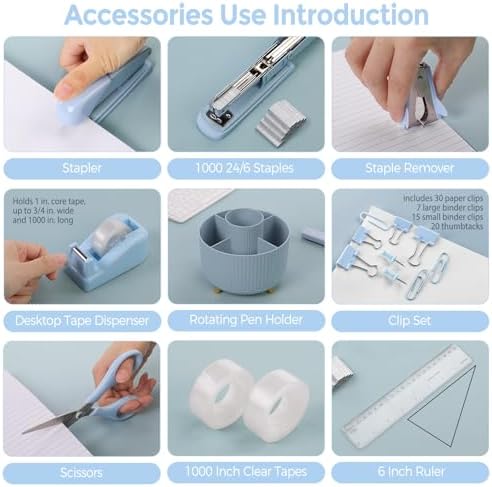 Accessories Use Introduction

Stapler

1000 24/6 Staples

Staple Remover

Holds 1 in. core tape, up to 3/4 in. wide and 1000 in. long

Desktop Tape Dispenser

Rotating Pen Holder

includes 30 paper clips
7 large binder clips
15 small binder clips
20 thumbtacks

Clip Set

Scissors

1000 Inch Clear Tapes

6 Inch Ruler