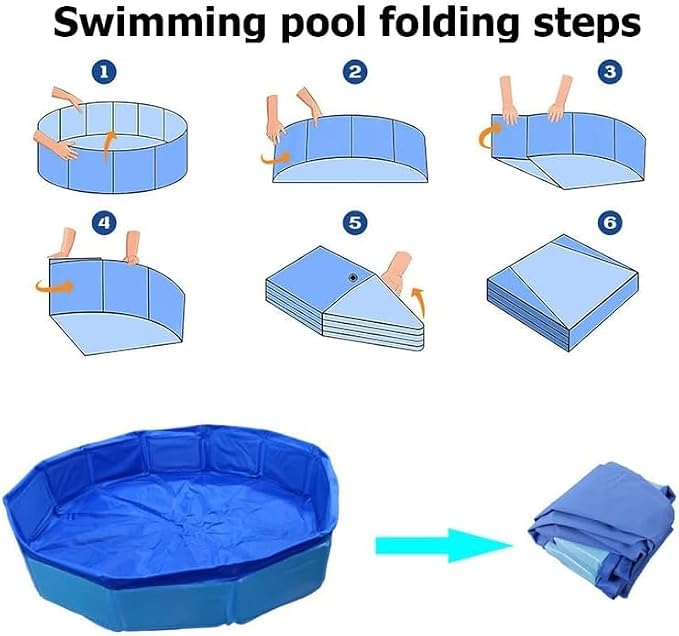 Swimming pool folding steps

1

2

3

4

5

6