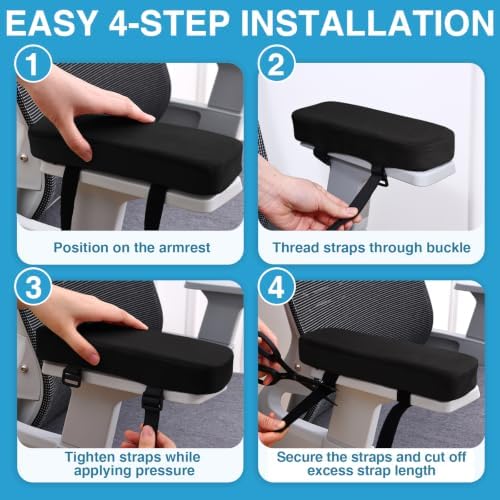 EASY 4-STEP INSTALLATION

1

Position on the armrest

2

Thread straps through buckle

3

Tighten straps while applying pressure

4

Secure the straps and cut off excess strap length