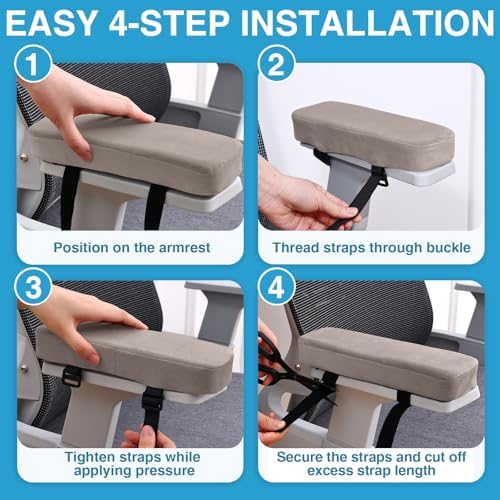 EASY 4-STEP INSTALLATION

1

Position on the armrest

2

Thread straps through buckle

3

Tighten straps while applying pressure

4

Secure the straps and cut off excess strap length