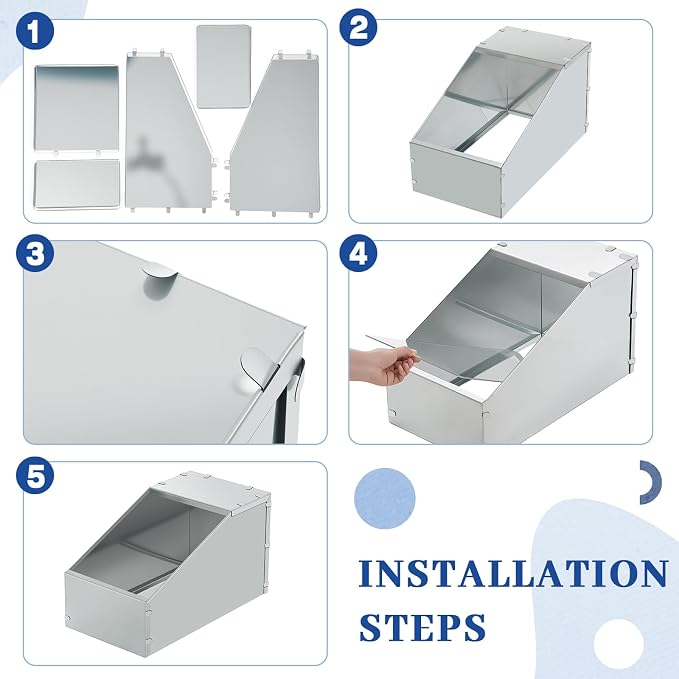 1

2

3

4

5

INSTALLATION STEPS