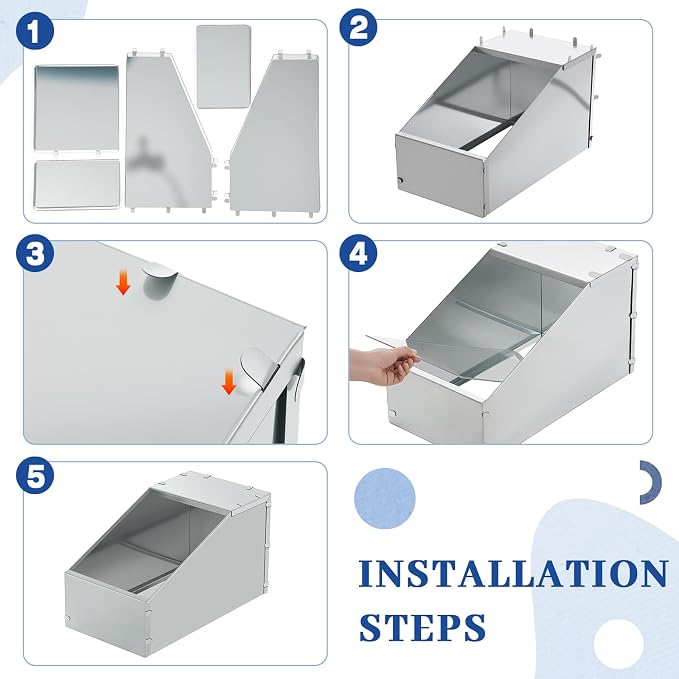 1

2

3

4

5

INSTALLATION STEPS