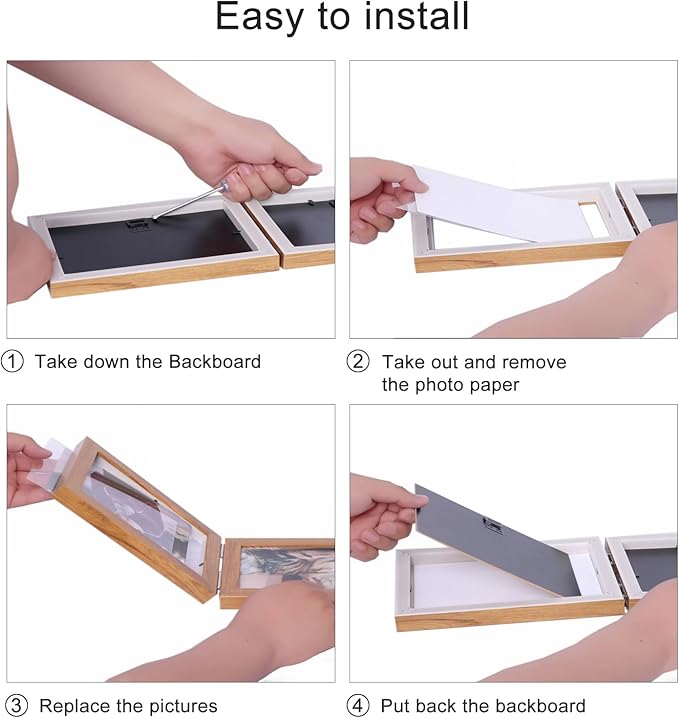 Easy to install

① Take down the Backboard

② Take out and remove the photo paper

③ Replace the pictures

④ Put back the backboard