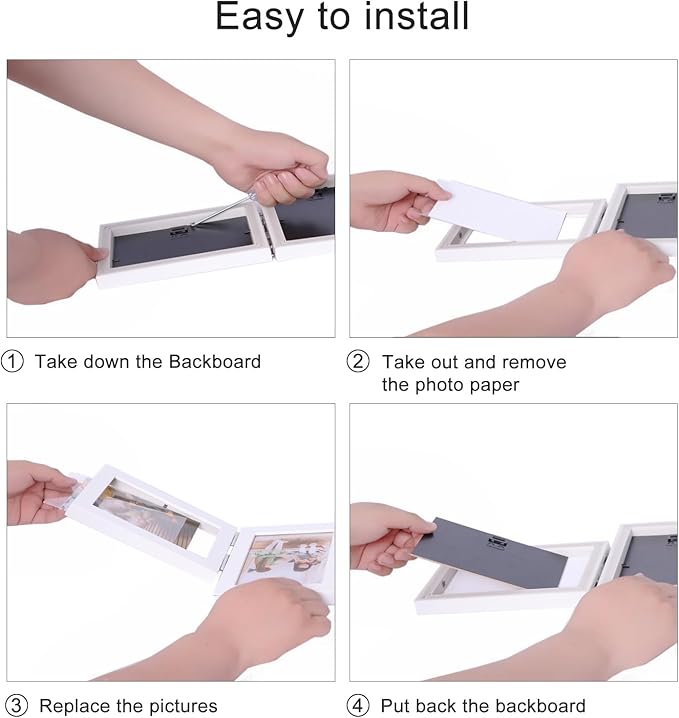 Easy to install

① Take down the Backboard

② Take out and remove the photo paper

③ Replace the pictures

④ Put back the backboard