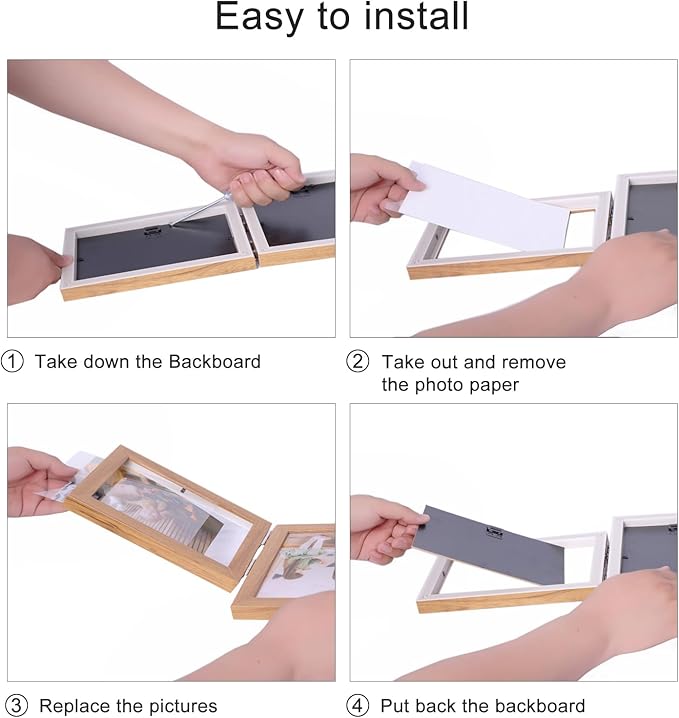 Easy to install

① Take down the Backboard

② Take out and remove the photo paper

③ Replace the pictures

④ Put back the backboard