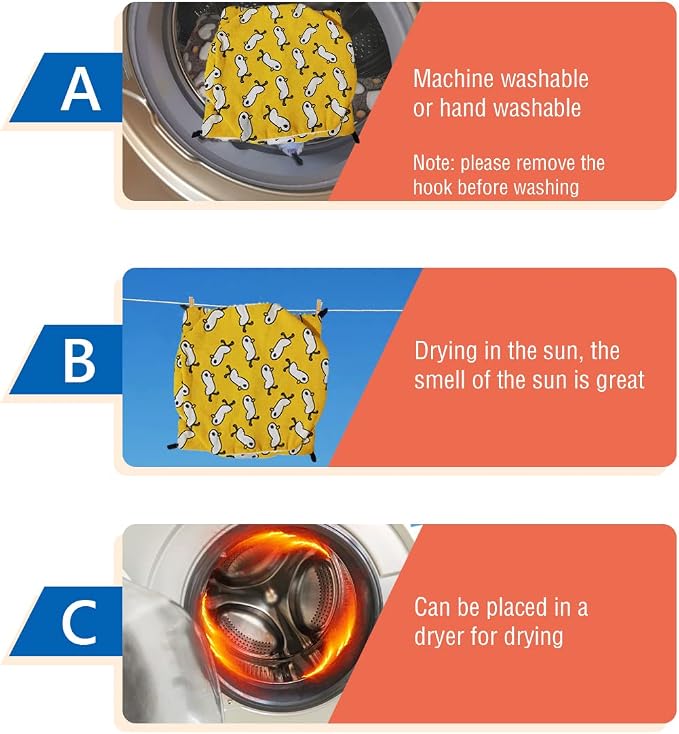 A

Machine washable or hand washable

Note: please remove the hook before washing

B

Drying in the sun, the smell of the sun is great

C

Can be placed in a dryer for drying