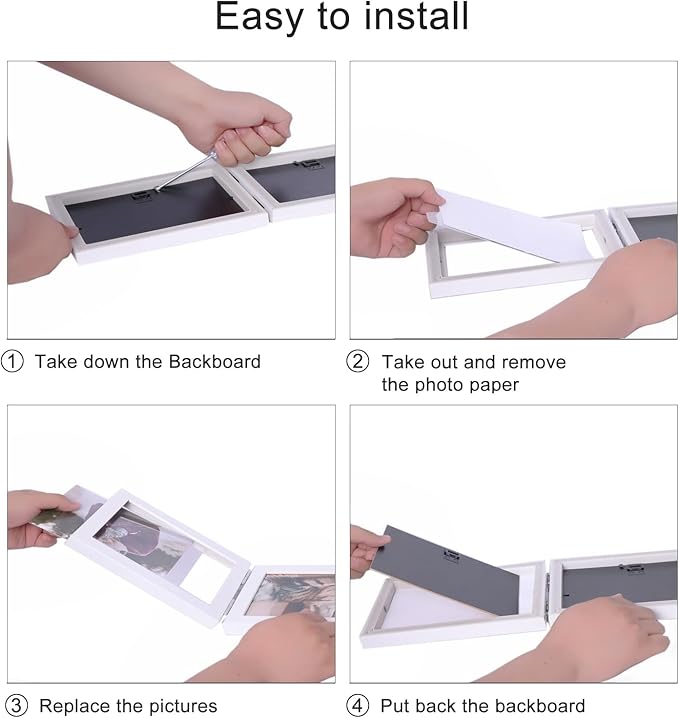 Easy to install

① Take down the Backboard

② Take out and remove the photo paper

③ Replace the pictures

④ Put back the backboard