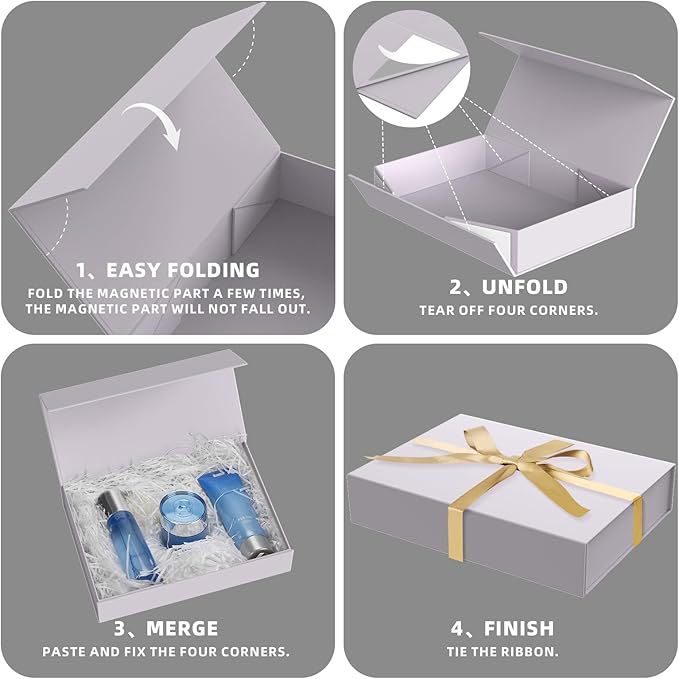 1、EASY FOLDING
FOLD THE MAGNETIC PART A FEW TIMES, THE MAGNETIC PART WILL NOT FALL OUT.

2、UNFOLD
TEAR OFF FOUR CORNERS.

3、MERGE
PASTE AND FIX THE FOUR CORNERS.

4、FINISH
TIE THE RIBBON.