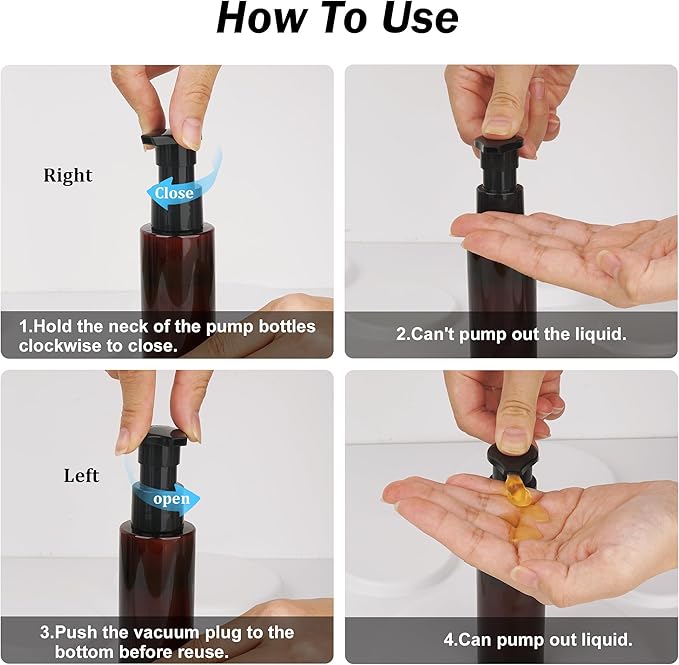 How To Use

Right

Close

1.Hold the neck of the pump bottles clockwise to close.

2.Can't pump out the liquid.

Left

open

3.Push the vacuum plug to the bottom before reuse.

4.Can pump out liquid.