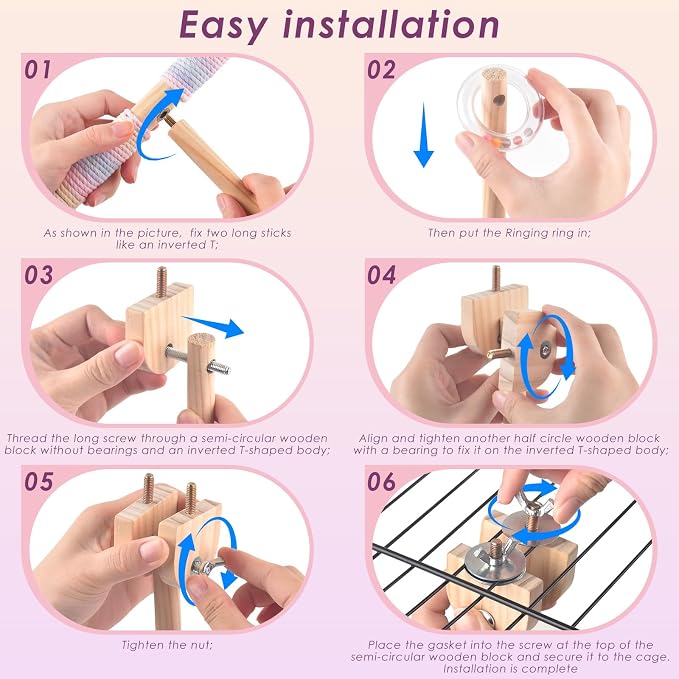 Easy installation

01

As shown in the picture, fix two long sticks like an inverted T;

02

Then put the Ringing ring in;

03

Thread the long screw through a semi-circular wooden block without bearings and an inverted T-shaped body;

04

Align and tighten another half circle wooden block with a bearing to fix it on the inverted T-shaped body;

05

Tighten the nut;

06

Place the gasket into the screw at the top of the semi-circular wooden block and secure it to the cage. Installation is complete