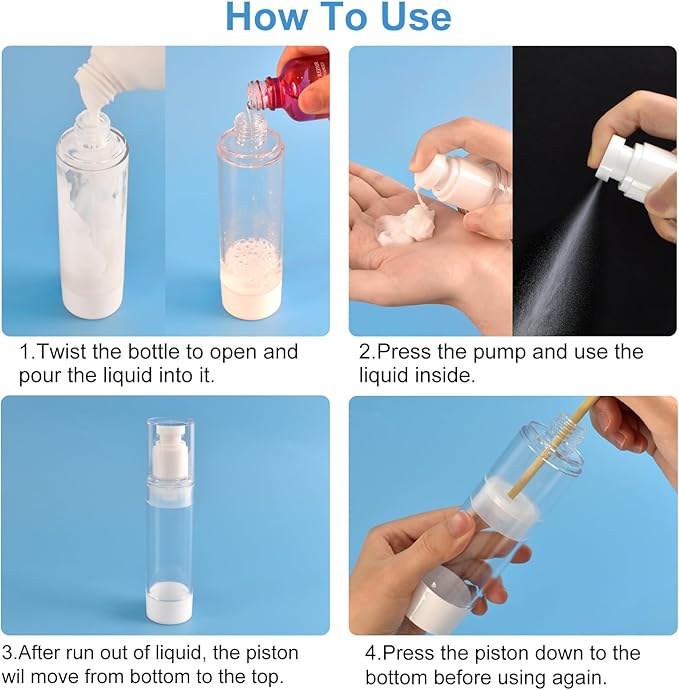 How To Use

1.Twist the bottle to open and pour the liquid into it.

2.Press the pump and use the liquid inside.

3.After run out of liquid, the piston wil move from bottom to the top.

4.Press the piston down to the bottom before using again.