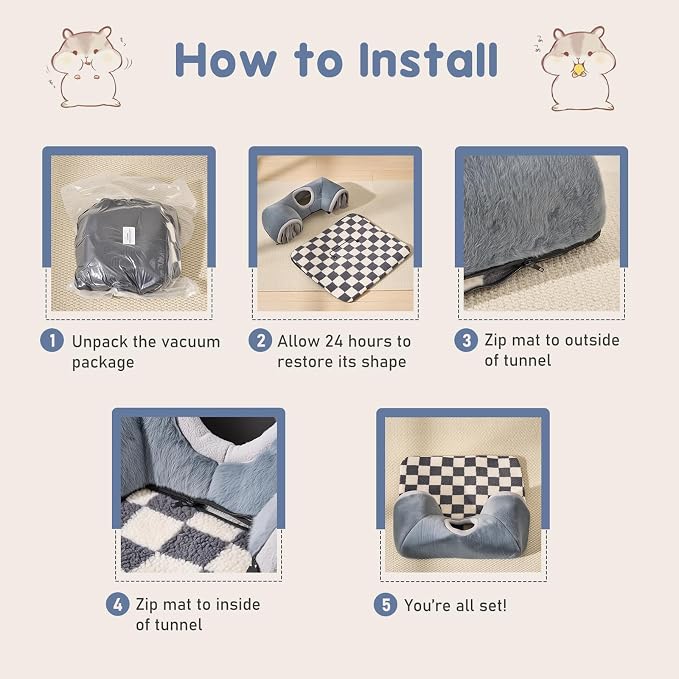 How to Install

1 Unpack the vacuum package

2 Allow 24 hours to restore its shape

3 Zip mat to outside of tunnel

4 Zip mat to inside of tunnel

5 You're all set!