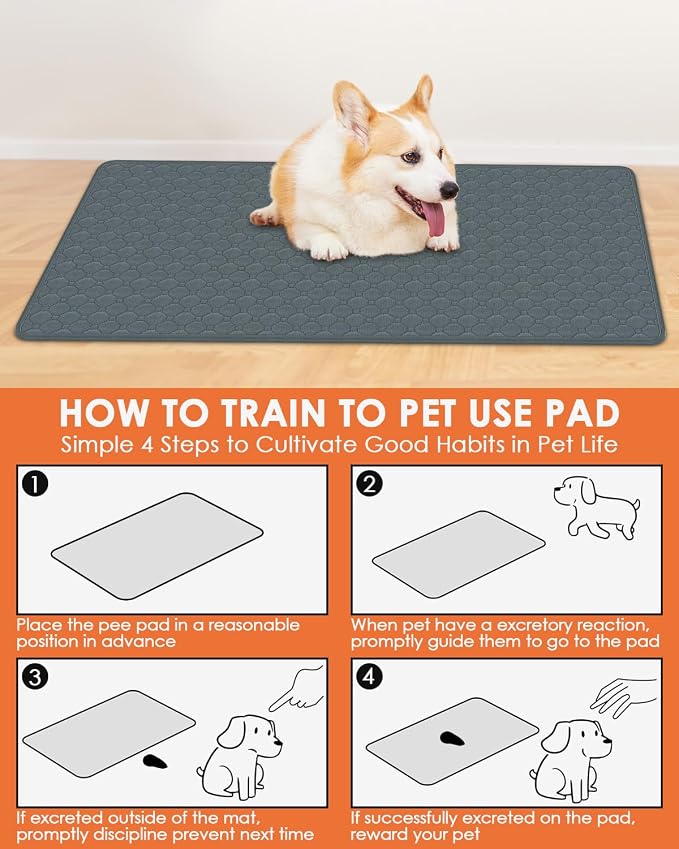 HOW TO TRAIN TO PET USE PAD
Simple 4 Steps to Cultivate Good Habits in Pet Life

1
Place the pee pad in a reasonable position in advance

2
When pet have a excretory reaction, promptly guide them to go to the pad

3
If excreted outside of the mat, promptly discipline prevent next time

4
If successfully excreted on the pad, reward your pet