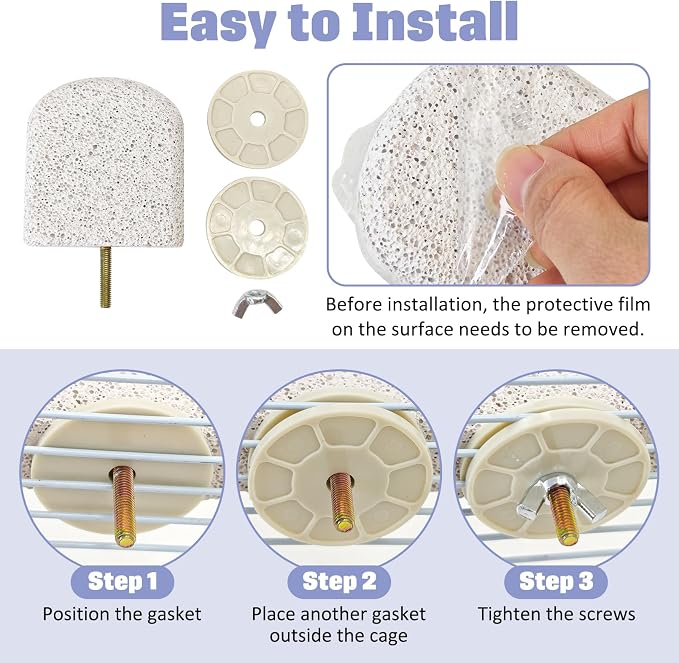 Easy to Install

Before installation, the protective film on the surface needs to be removed.

Step 1
Position the gasket

Step 2
Place another gasket outside the cage

Step 3
Tighten the screws