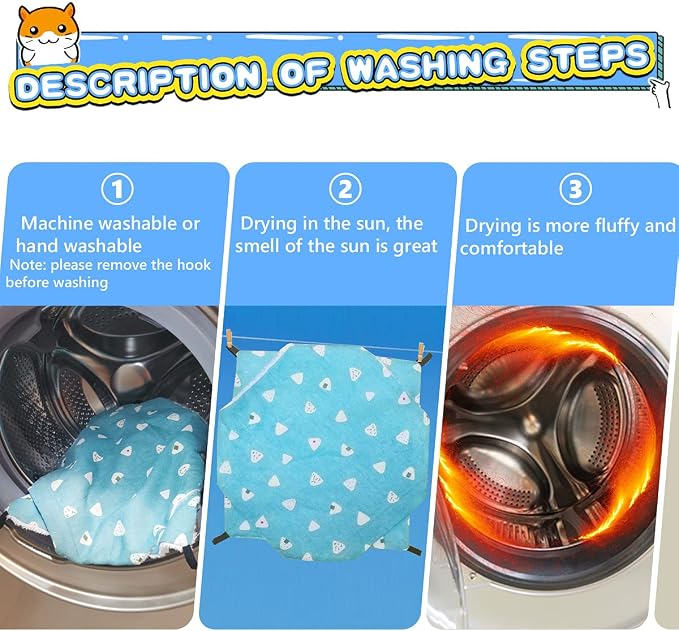 DESCRIPTION OF WASHING STEPS

1
Machine washable or hand washable
Note: please remove the hook before washing

2
Drying in the sun, the smell of the sun is great

3
Drying is more fluffy and comfortable