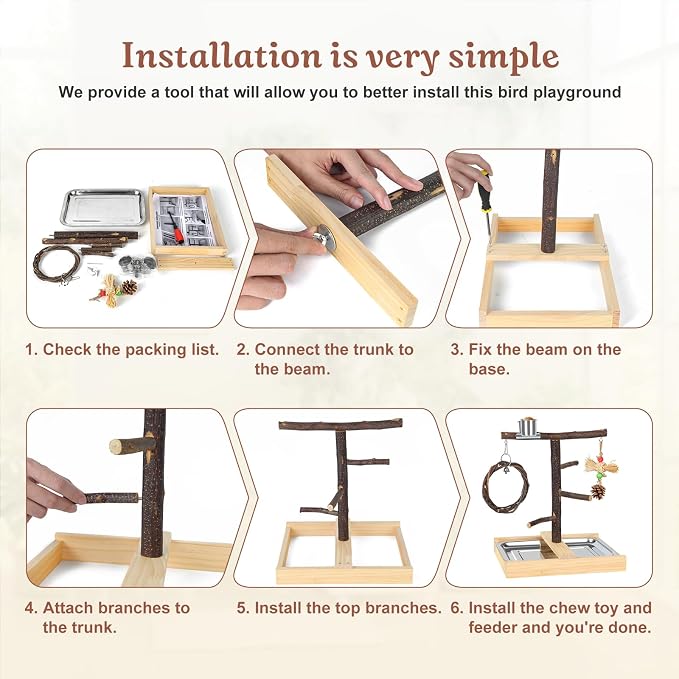 Installation is very simple

We provide a tool that will allow you to better install this bird playground

1. Check the packing list.

2. Connect the trunk to the beam.

3. Fix the beam on the base.

4. Attach branches to the trunk.

5. Install the top branches.

6. Install the chew toy and feeder and you're done.