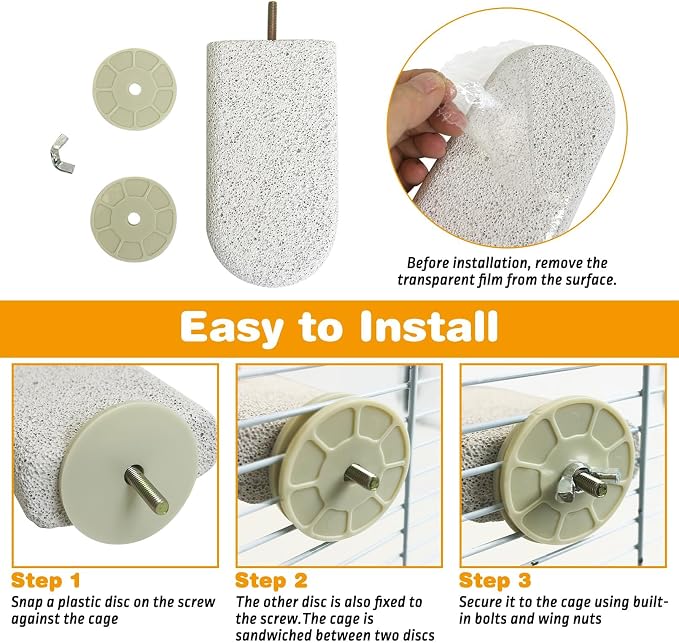 Before installation, remove the transparent film from the surface.

Easy to Install

Step 1
Snap a plastic disc on the screw against the cage

Step 2
The other disc is also fixed to the screw.The cage is sandwiched between two discs

Step 3
Secure it to the cage using built-in bolts and wing nuts