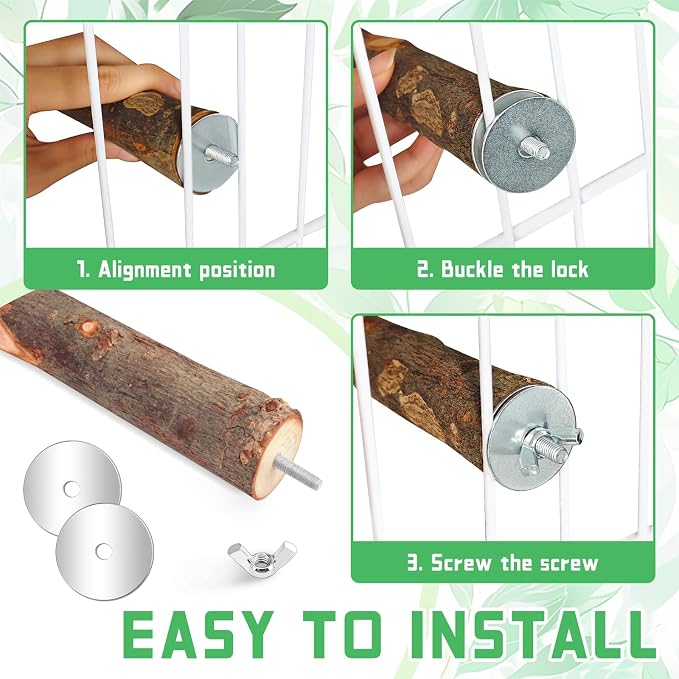 1. Alignment position

2. Buckle the lock

3. Screw the screw

EASY TO INSTALL