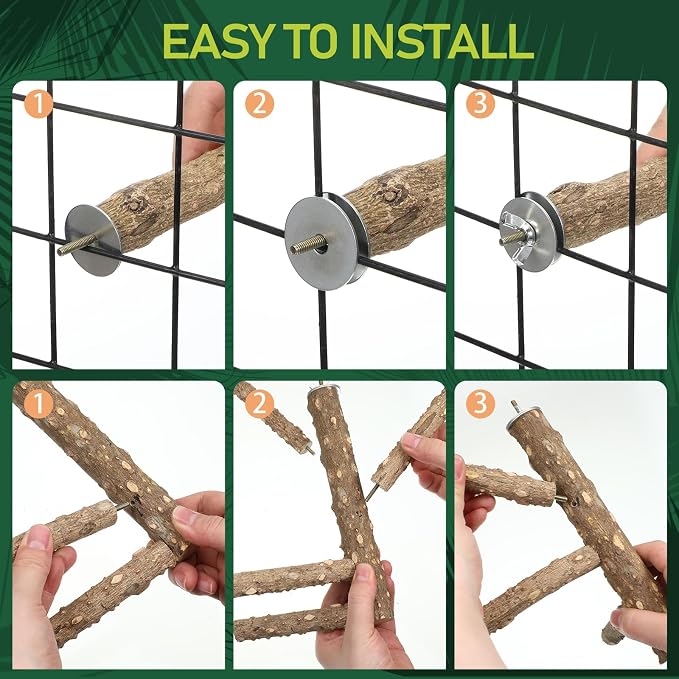 EASY TO INSTALL

1

2

3

1

2

3