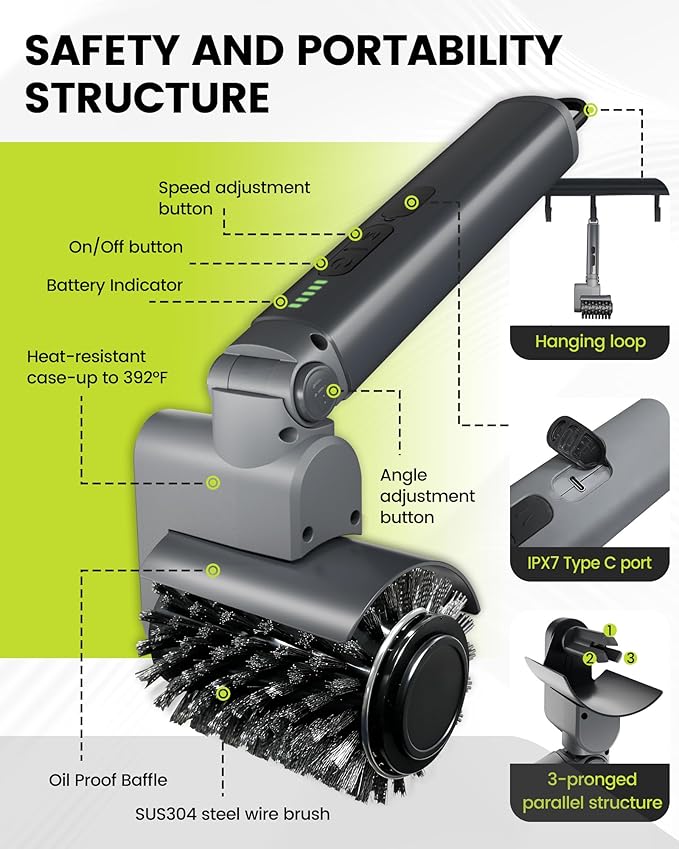 SAFETY AND PORTABILITY STRUCTURE

Speed adjustment button

On/Off button

Battery Indicator

Heat-resistant case-up to 392°F

Angle adjustment button

Oil Proof Baffle

SUS304 steel wire brush

Hanging loop

IPX7 Type C port

1
2
3

3-pronged parallel structure