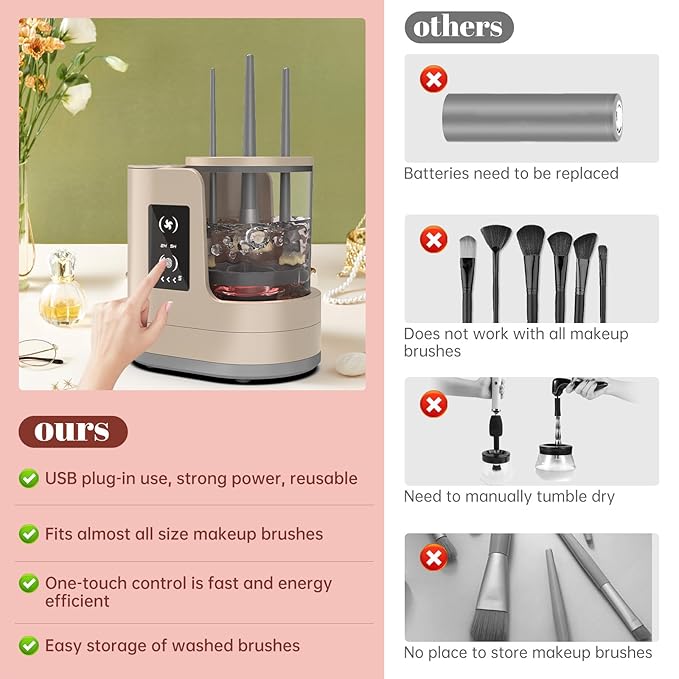 ours

USB plug-in use, strong power, reusable

Fits almost all size makeup brushes

One-touch control is fast and energy efficient

Easy storage of washed brushes

others

Batteries need to be replaced

Does not work with all makeup brushes

Need to manually tumble dry

No place to store makeup brushes