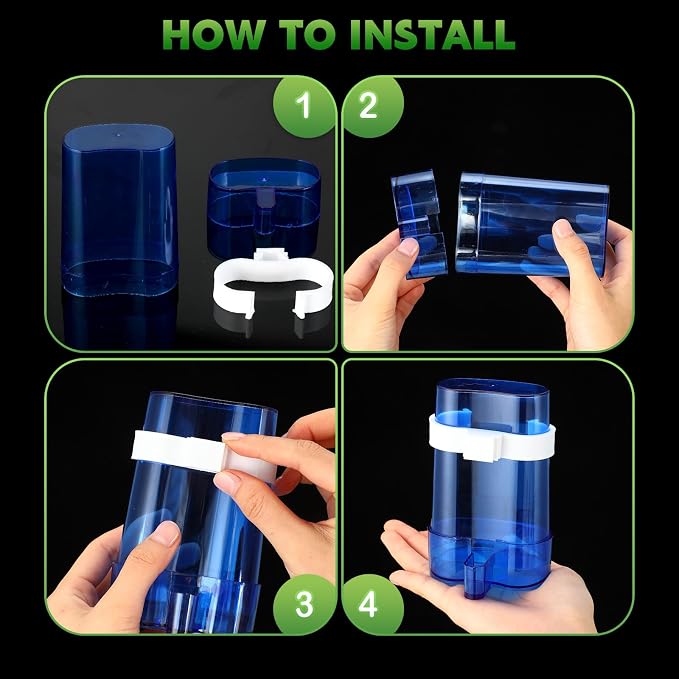 HOW TO INSTALL

1

2

3

4