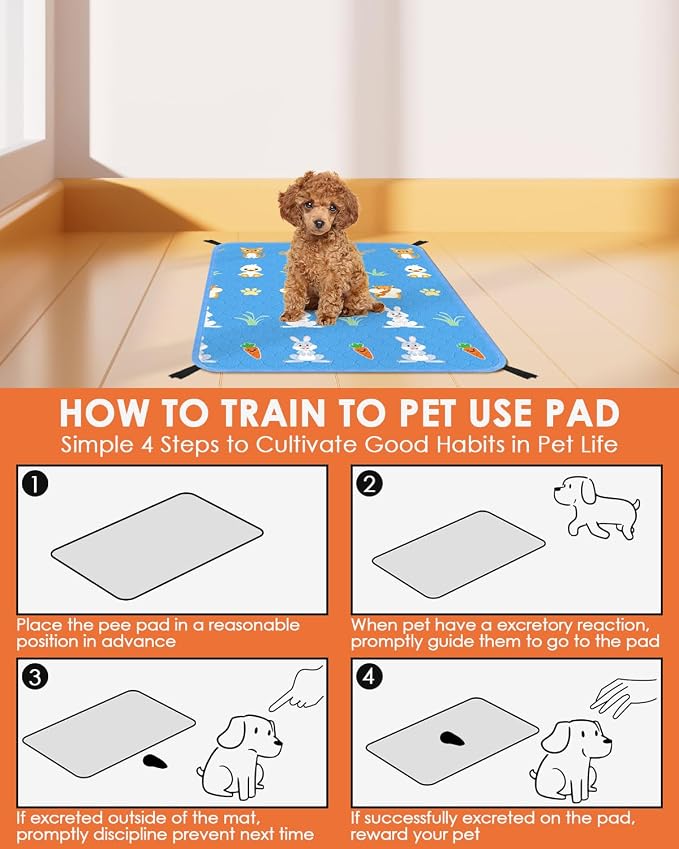 HOW TO TRAIN TO PET USE PAD
Simple 4 Steps to Cultivate Good Habits in Pet Life

1
Place the pee pad in a reasonable position in advance

2
When pet have a excretory reaction, promptly guide them to go to the pad

3
If excreted outside of the mat, promptly discipline prevent next time

4
If successfully excreted on the pad, reward your pet