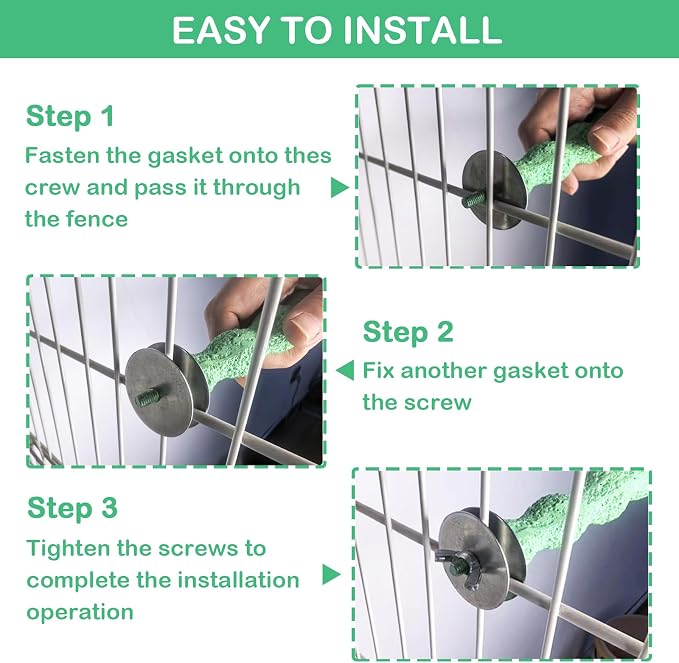 EASY TO INSTALL

Step 1
Fasten the gasket onto thes crew and pass it through the fence

Step 2
Fix another gasket onto the screw

Step 3
Tighten the screws to complete the installation operation