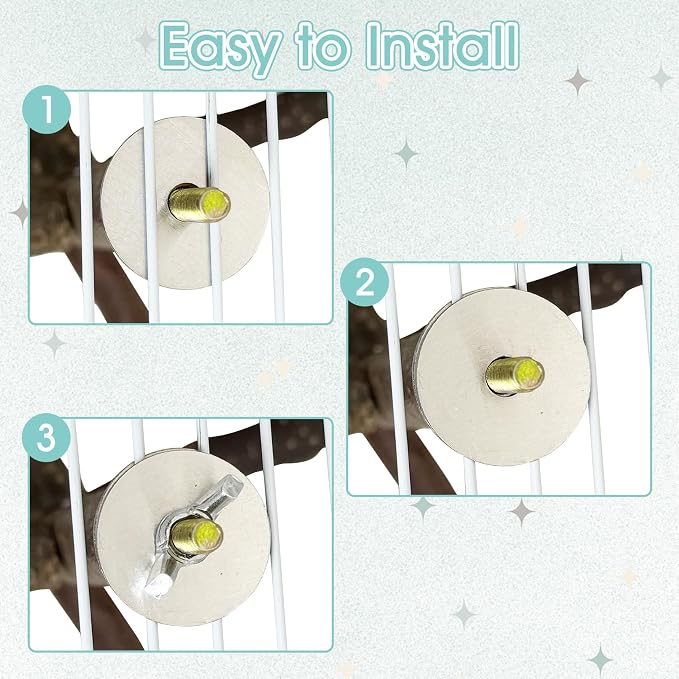 Easy to Install

1

2

3