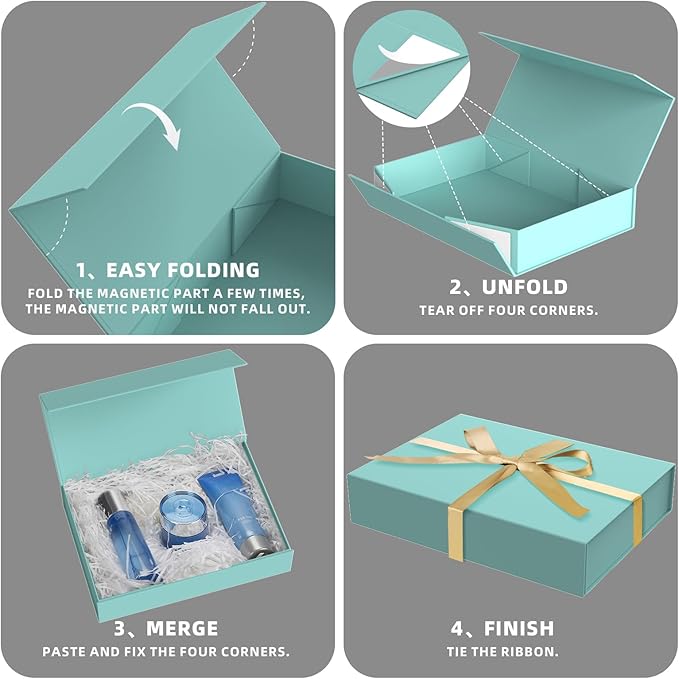 1、EASY FOLDING
FOLD THE MAGNETIC PART A FEW TIMES, THE MAGNETIC PART WILL NOT FALL OUT.

2、UNFOLD
TEAR OFF FOUR CORNERS.

3、MERGE
PASTE AND FIX THE FOUR CORNERS.

4、FINISH
TIE THE RIBBON.