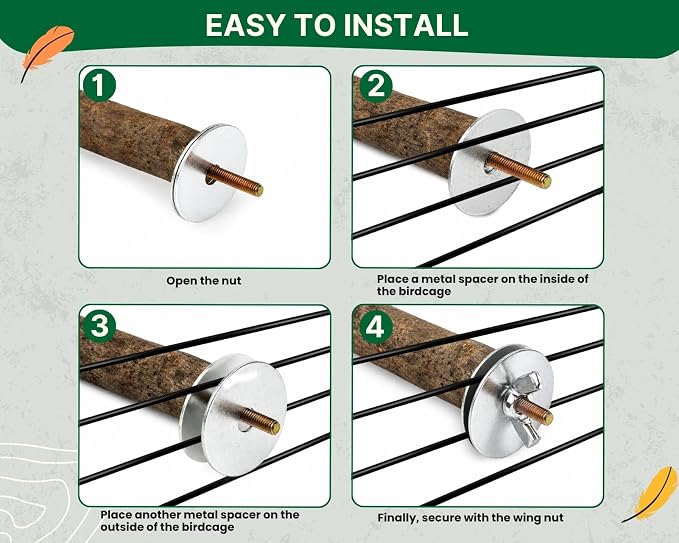 EASY TO INSTALL

1

Open the nut

2

Place a metal spacer on the inside of the birdcage

3

Place another metal spacer on the outside of the birdcage

4

Finally, secure with the wing nut