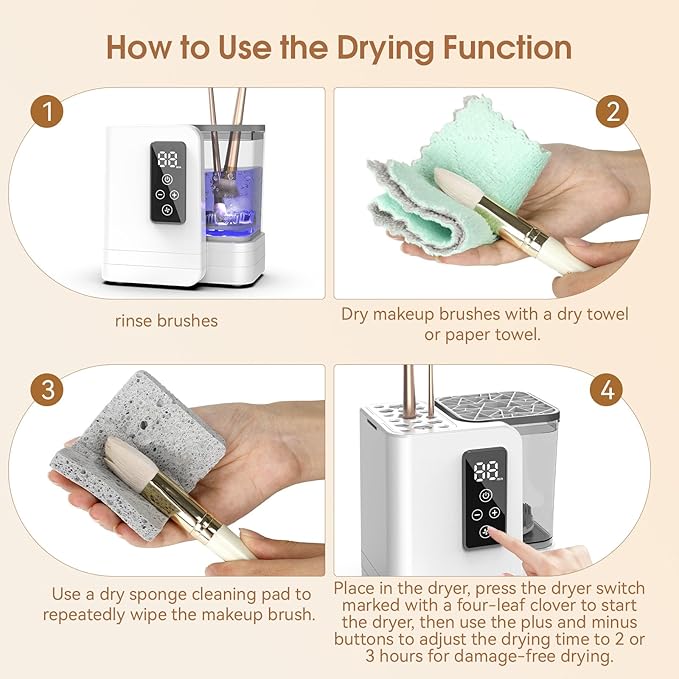 How to Use the Drying Function

1

88

rinse brushes

2

Dry makeup brushes with a dry towel or paper towel.

3

Use a dry sponge cleaning pad to repeatedly wipe the makeup brush.

4

88

Place in the dryer, press the dryer switch marked with a four-leaf clover to start the dryer, then use the plus and minus buttons to adjust the drying time to 2 or 3 hours for damage-free drying.