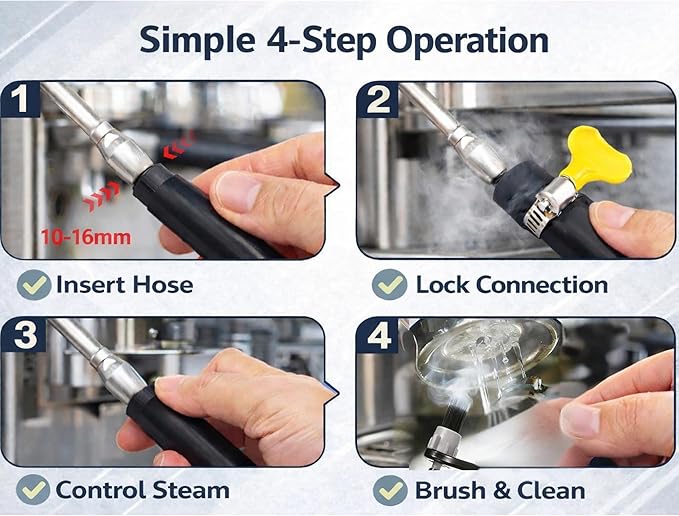 Simple 4-Step Operation

1

10-16mm

Insert Hose

2

Lock Connection

3

Control Steam

4

Brush & Clean