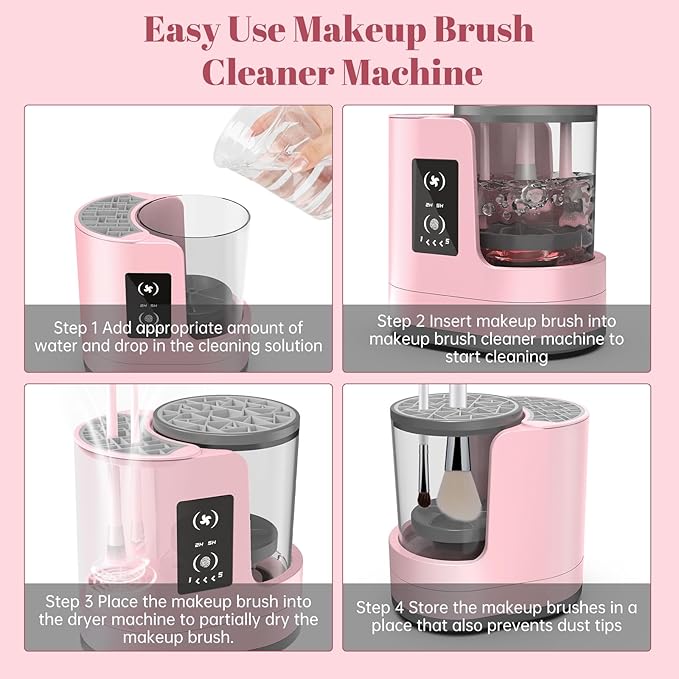 Easy Use Makeup Brush Cleaner Machine

2H 5H

Step 1 Add appropriate amount of water and drop in the cleaning solution

2H 5H

1 < < < 5

Step 2 Insert makeup brush into makeup brush cleaner machine to start cleaning

2H 5H

1 < < < 5

Step 3 Place the makeup brush into the dryer machine to partially dry the makeup brush.

Step 4 Store the makeup brushes in a place that also prevents dust tips