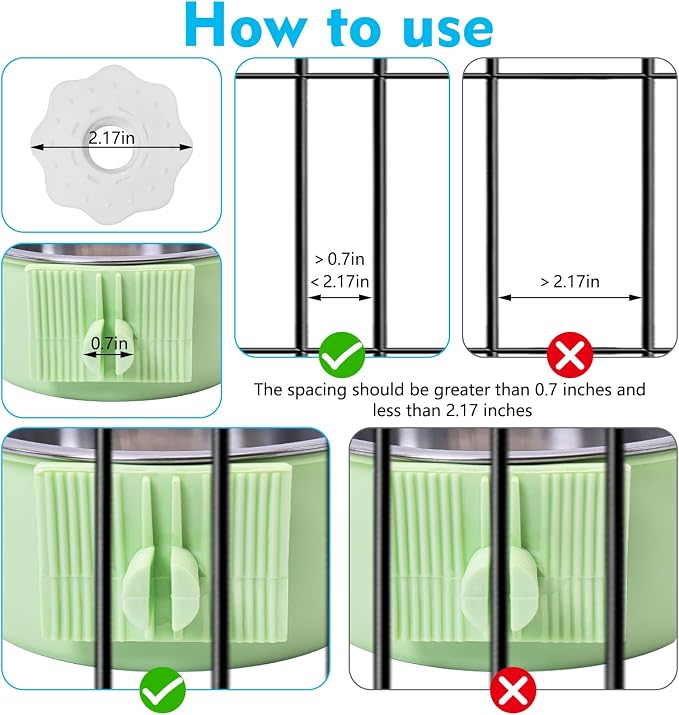 How to use

2.17in

0.7in

> 0.7in
< 2.17in

> 2.17in

The spacing should be greater than 0.7 inches and less than 2.17 inches