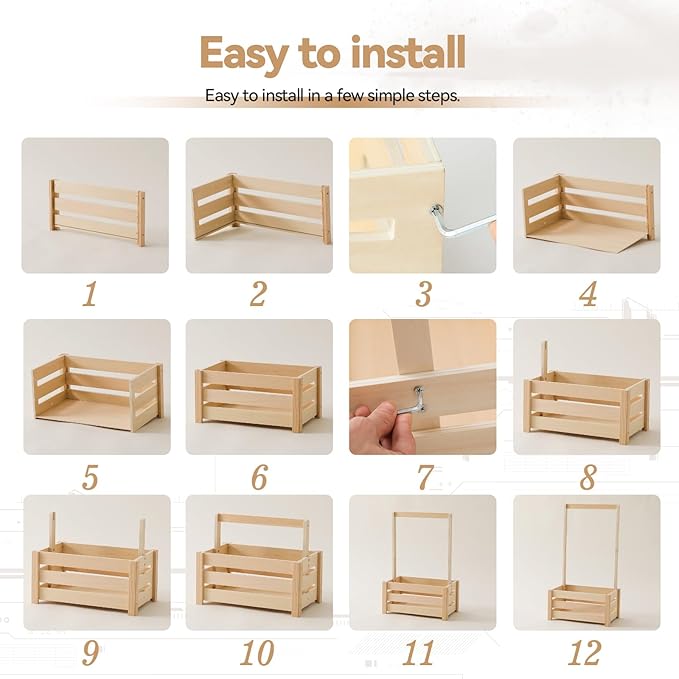 Easy to install

Easy to install in a few simple steps.

1

2

3

4

5

6

7

8

9

10

11

12