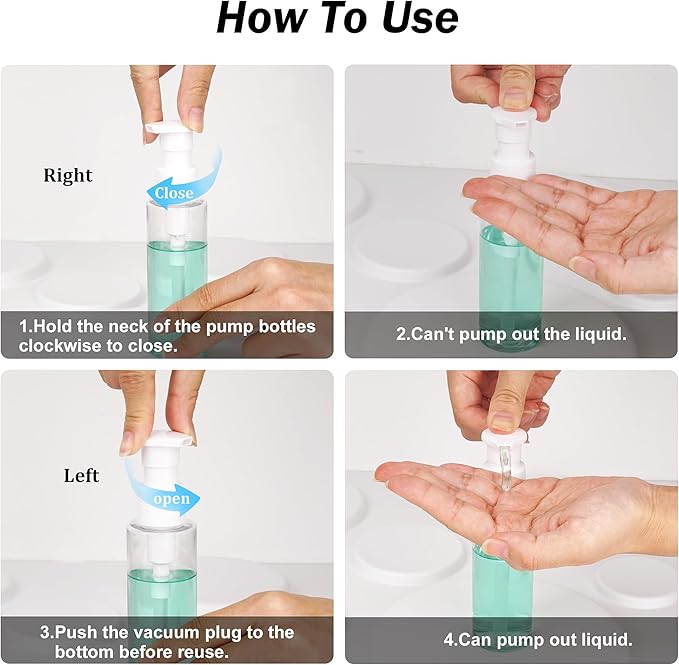 How To Use

Right

Close

1.Hold the neck of the pump bottles clockwise to close.

2.Can't pump out the liquid.

Left

open

3.Push the vacuum plug to the bottom before reuse.

4.Can pump out liquid.