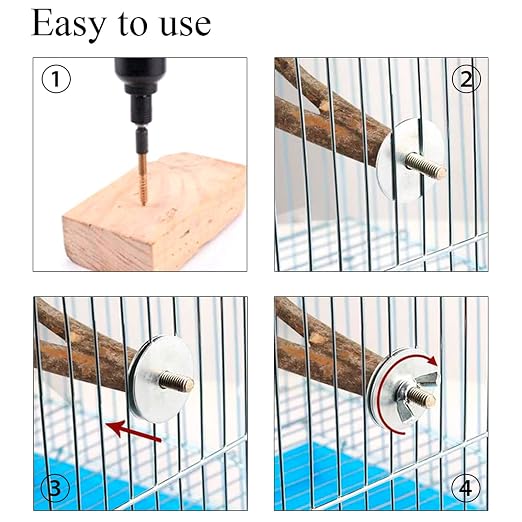 Easy to use

①

②

③

④