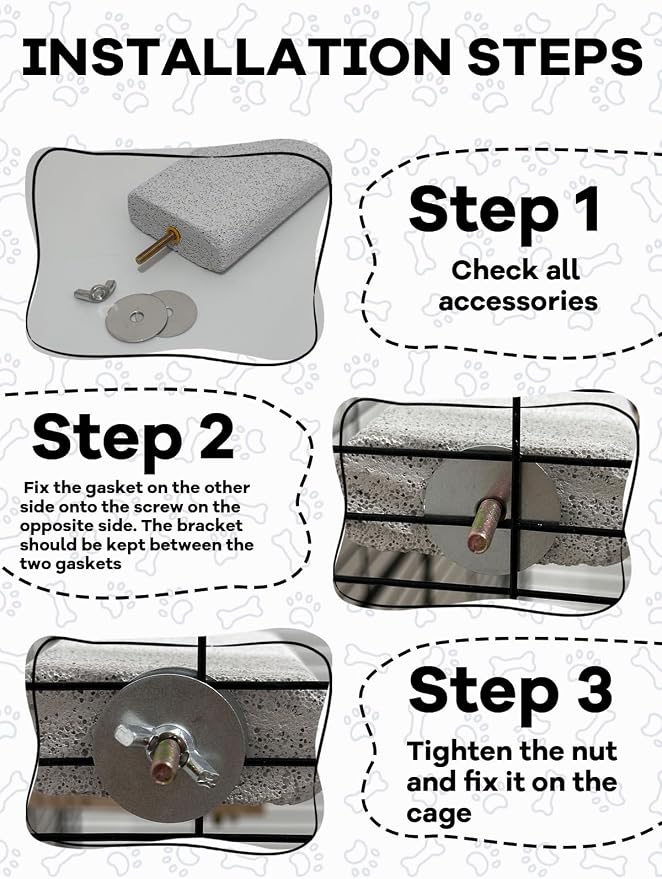 INSTALLATION STEPS

Step 1

Check all accessories

Step 2

Fix the gasket on the other side onto the screw on the opposite side. The bracket should be kept between the two gaskets

Step 3

Tighten the nut and fix it on the cage